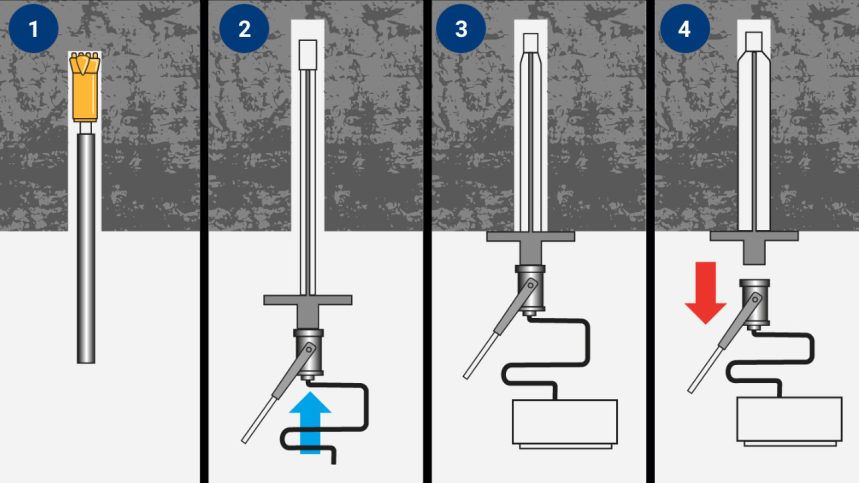 1

2

3

4